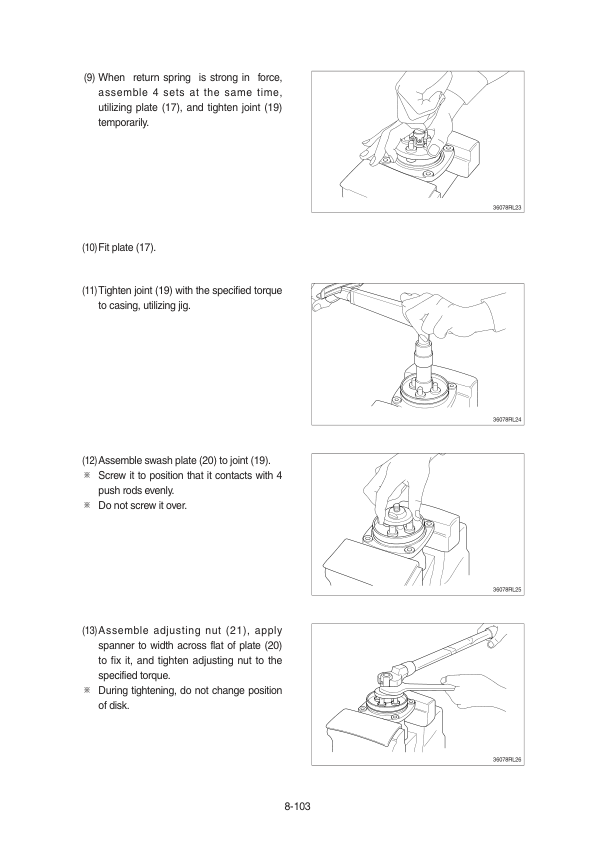 (9) When return spring is strong in force, assemble 4 sets at the same time, utilizing plate (17), and tighten joint (19) temporarily.

36078RL23

(10) Fit plate (17).

(11) Tighten joint (19) with the specified torque to casing, utilizing jig.

36078RL24

(12) Assemble swash plate (20) to joint (19).
※ Screw it to position that it contacts with 4 push rods evenly.
※ Do not screw it over.

36078RL25

(13) Assemble adjusting nut (21), apply spanner to width across flat of plate (20) to fix it, and tighten adjusting nut to the specified torque.
※ During tightening, do not change position of disk.

36078RL26

8-103