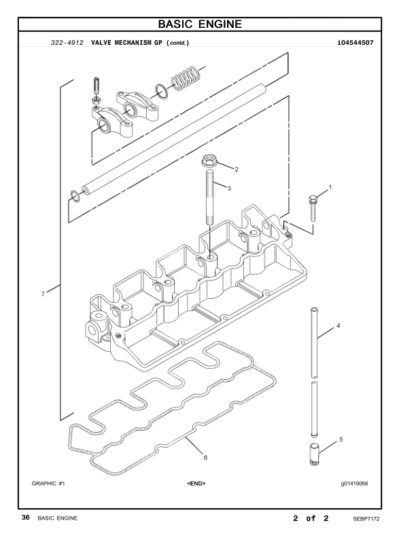 BASIC ENGINE

322-4912 VALVE MECHANISM GP (contd.) 104544507

2
3
1
7
4
5
6

GRAPHIC #1 <END> g01419056

36 BASIC ENGINE 2 of 2 SEBP7172