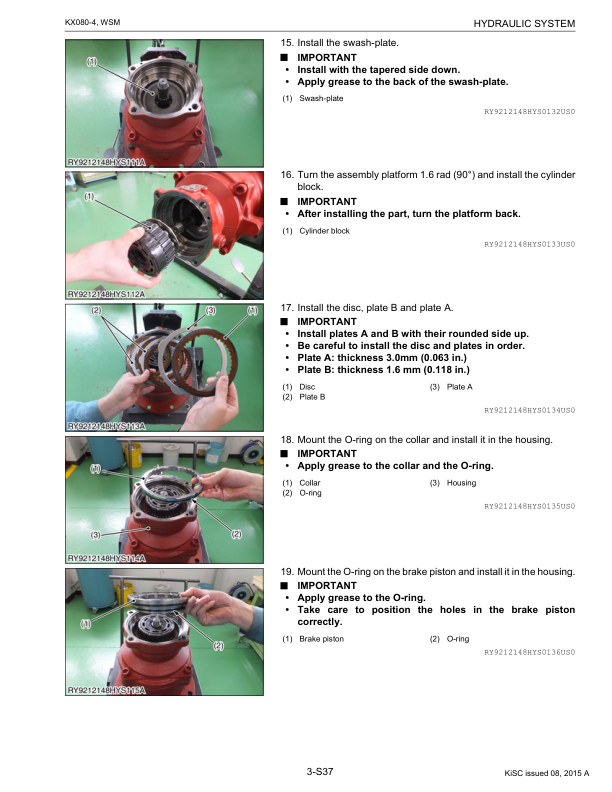 KX080-4, WSM

HYDRAULIC SYSTEM

(1)

RY9212148HYS111A

15. Install the swash-plate.

■ IMPORTANT
• Install with the tapered side down.
• Apply grease to the back of the swash-plate.

(1) Swash-plate

RY9212148HYS0132US0

(1)

RY9212148HYS112A

16. Turn the assembly platform 1.6 rad (90°) and install the cylinder block.

■ IMPORTANT
• After installing the part, turn the platform back.

(1) Cylinder block

RY9212148HYS0133US0

(2) (3) (1)

RY9212148HYS113A

17. Install the disc, plate B and plate A.

■ IMPORTANT
• Install plates A and B with their rounded side up.
• Be careful to install the disc and plates in order.
• Plate A: thickness 3.0mm (0.063 in.)
• Plate B: thickness 1.6 mm (0.118 in.)

(1) Disc
(2) Plate B
(3) Plate A

RY9212148HYS0134US0

(1)
(3)
(2)

RY9212148HYS114A

18. Mount the O-ring on the collar and install it in the housing.

■ IMPORTANT
• Apply grease to the collar and the O-ring.

(1) Collar
(2) O-ring
(3) Housing

RY9212148HYS0135US0

(1)
(2)

RY9212148HYS115A

19. Mount the O-ring on the brake piston and install it in the housing.

■ IMPORTANT
• Apply grease to the O-ring.
• Take care to position the holes in the brake piston correctly.

(1) Brake piston
(2) O-ring

RY9212148HYS0136US0

3-S37

KiSC issued 08, 2015 A