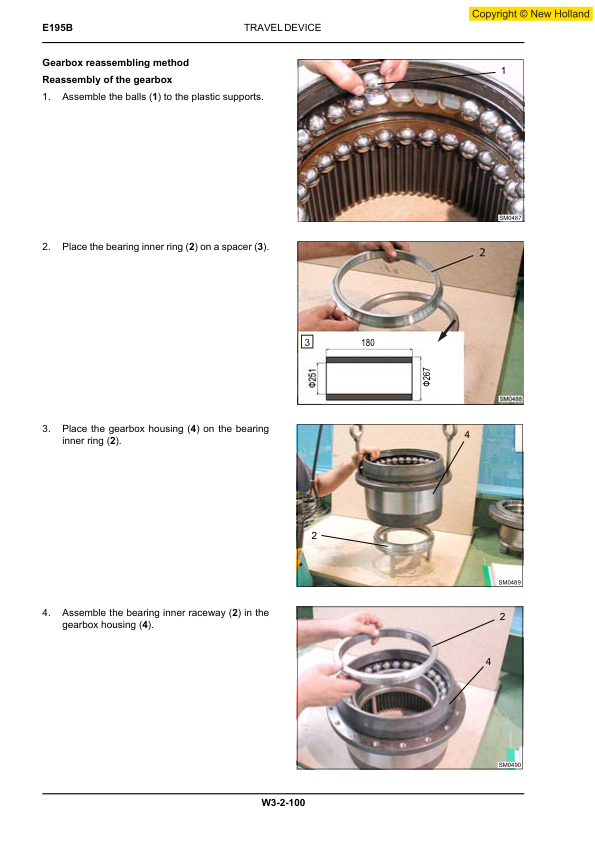 Copyright © New Holland

E195B TRAVEL DEVICE

Gearbox reassembling method

Reassembly of the gearbox

1. Assemble the balls (1) to the plastic supports.

1

SM0487

2. Place the bearing inner ring (2) on a spacer (3).

2

3

180

Φ251

Φ267

SM0488

3. Place the gearbox housing (4) on the bearing inner ring (2).

4

2

SM0489

4. Assemble the bearing inner raceway (2) in the gearbox housing (4).

2

4

SM0490

W3-2-100