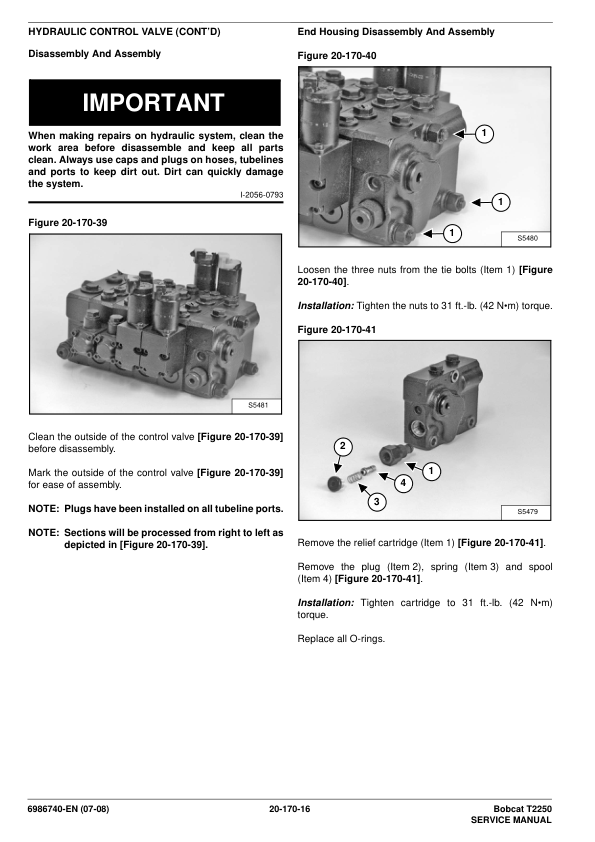 HYDRAULIC CONTROL VALVE (CONT'D)

Disassembly And Assembly

IMPORTANT

When making repairs on hydraulic system, clean the work area before disassemble and keep all parts clean. Always use caps and plugs on hoses, tubelines and ports to keep dirt out. Dirt can quickly damage the system.

I-2056-0793

Figure 20-170-39

S5481

Clean the outside of the control valve [Figure 20-170-39] before disassembly.

Mark the outside of the control valve [Figure 20-170-39] for ease of assembly.

NOTE: Plugs have been installed on all tubeline ports.

NOTE: Sections will be processed from right to left as depicted in [Figure 20-170-39].

End Housing Disassembly And Assembly

Figure 20-170-40

1

1

1

S5480

Loosen the three nuts from the tie bolts (Item 1) [Figure 20-170-40].

Installation: Tighten the nuts to 31 ft.-lb. (42 N•m) torque.

Figure 20-170-41

2

1

4

3

S5479

Remove the relief cartridge (Item 1) [Figure 20-170-41].

Remove the plug (Item 2), spring (Item 3) and spool (Item 4) [Figure 20-170-41].

Installation: Tighten cartridge to 31 ft.-lb. (42 N•m) torque.

Replace all O-rings.

6986740-EN (07-08)

20-170-16

Bobcat T2250
SERVICE MANUAL