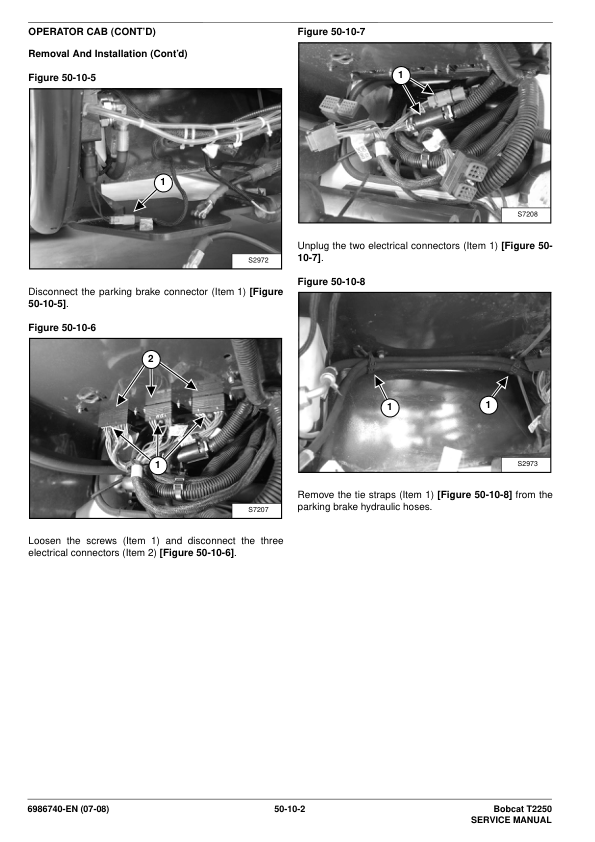 OPERATOR CAB (CONT'D)

Removal And Installation (Cont'd)

Figure 50-10-5

1

S2972

Disconnect the parking brake connector (Item 1) [Figure 50-10-5].

Figure 50-10-6

2

1

S7207

Loosen the screws (Item 1) and disconnect the three electrical connectors (Item 2) [Figure 50-10-6].

Figure 50-10-7

1

S7208

Unplug the two electrical connectors (Item 1) [Figure 50-10-7].

Figure 50-10-8

1

1

S2973

Remove the tie straps (Item 1) [Figure 50-10-8] from the parking brake hydraulic hoses.

6986740-EN (07-08)

50-10-2

Bobcat T2250
SERVICE MANUAL