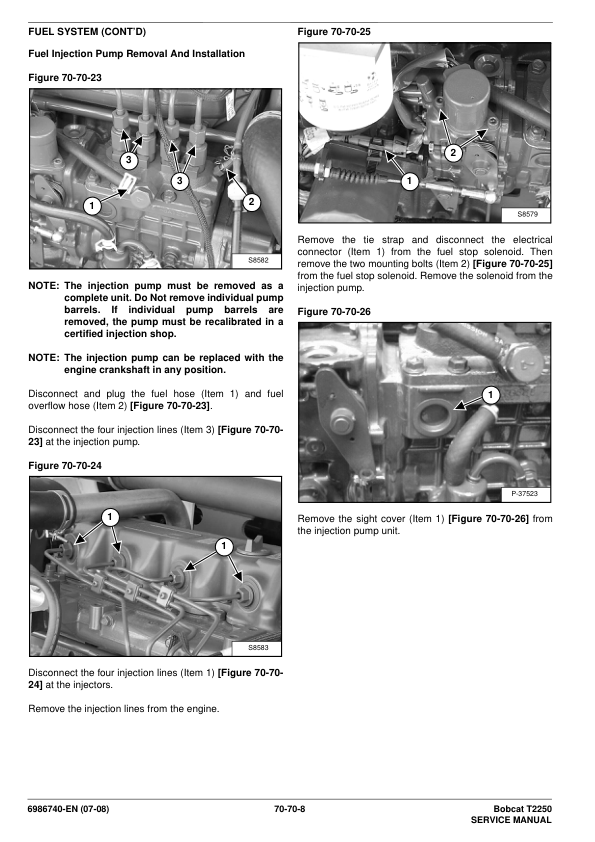 FUEL SYSTEM (CONT'D)

Fuel Injection Pump Removal And Installation

Figure 70-70-23

3
3
1
2
S8582

NOTE: The injection pump must be removed as a complete unit. Do Not remove individual pump barrels. If individual pump barrels are removed, the pump must be recalibrated in a certified injection shop.

NOTE: The injection pump can be replaced with the engine crankshaft in any position.

Disconnect and plug the fuel hose (Item 1) and fuel overflow hose (Item 2) [Figure 70-70-23].

Disconnect the four injection lines (Item 3) [Figure 70-70-23] at the injection pump.

Figure 70-70-24

1
1
S8583

Disconnect the four injection lines (Item 1) [Figure 70-70-24] at the injectors.

Remove the injection lines from the engine.

Figure 70-70-25

2
1
S8579

Remove the tie strap and disconnect the electrical connector (Item 1) from the fuel stop solenoid. Then remove the two mounting bolts (Item 2) [Figure 70-70-25] from the fuel stop solenoid. Remove the solenoid from the injection pump.

Figure 70-70-26

1
P-37523

Remove the sight cover (Item 1) [Figure 70-70-26] from the injection pump unit.

6986740-EN (07-08)	70-70-8	Bobcat T2250
SERVICE MANUAL