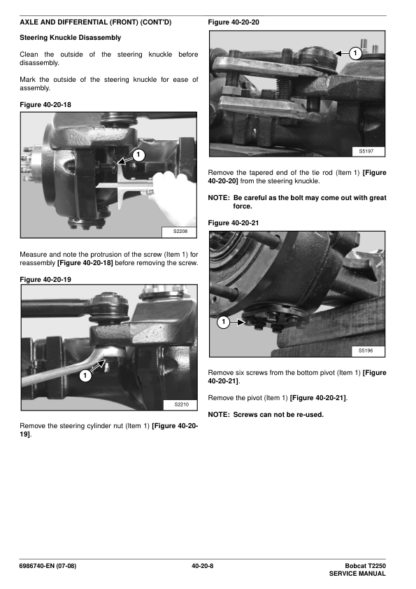 AXLE AND DIFFERENTIAL (FRONT) (CONT'D)

Steering Knuckle Disassembly

Clean the outside of the steering knuckle before disassembly.

Mark the outside of the steering knuckle for ease of assembly.

Figure 40-20-18

1

S2208

Measure and note the protrusion of the screw (Item 1) for reassembly [Figure 40-20-18] before removing the screw.

Figure 40-20-19

1

S2210

Remove the steering cylinder nut (Item 1) [Figure 40-20-19].

Figure 40-20-20

1

S5197

Remove the tapered end of the tie rod (Item 1) [Figure 40-20-20] from the steering knuckle.

NOTE: Be careful as the bolt may come out with great force.

Figure 40-20-21

1

S5196

Remove six screws from the bottom pivot (Item 1) [Figure 40-20-21].

Remove the pivot (Item 1) [Figure 40-20-21].

NOTE: Screws can not be re-used.

6986740-EN (07-08)

40-20-8

Bobcat T2250
SERVICE MANUAL