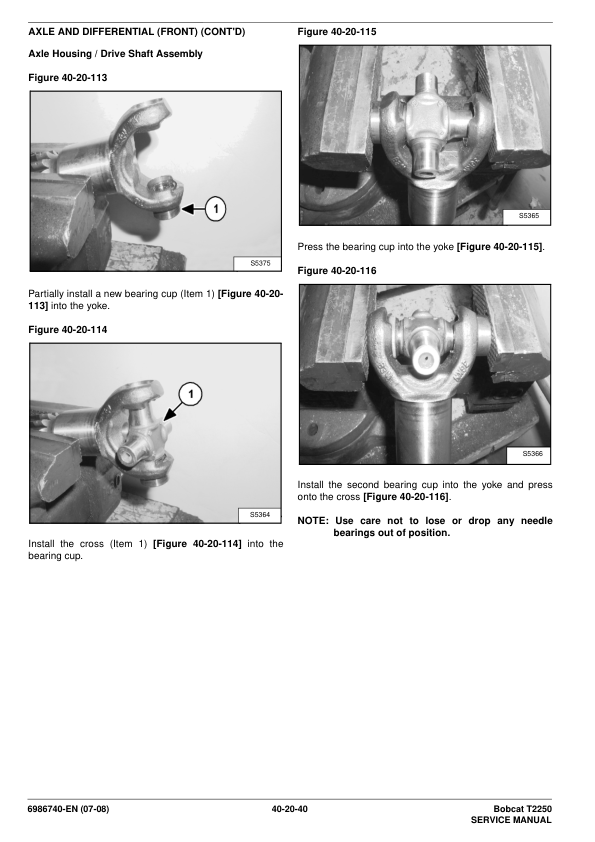 AXLE AND DIFFERENTIAL (FRONT) (CONT'D)

Axle Housing / Drive Shaft Assembly

Figure 40-20-113

1

S5375

Partially install a new bearing cup (Item 1) [Figure 40-20-113] into the yoke.

Figure 40-20-114

1

S5364

Install the cross (Item 1) [Figure 40-20-114] into the bearing cup.

Figure 40-20-115

S5365

Press the bearing cup into the yoke [Figure 40-20-115].

Figure 40-20-116

S5366

Install the second bearing cup into the yoke and press onto the cross [Figure 40-20-116].

NOTE: Use care not to lose or drop any needle bearings out of position.

6986740-EN (07-08)

40-20-40

Bobcat T2250
SERVICE MANUAL