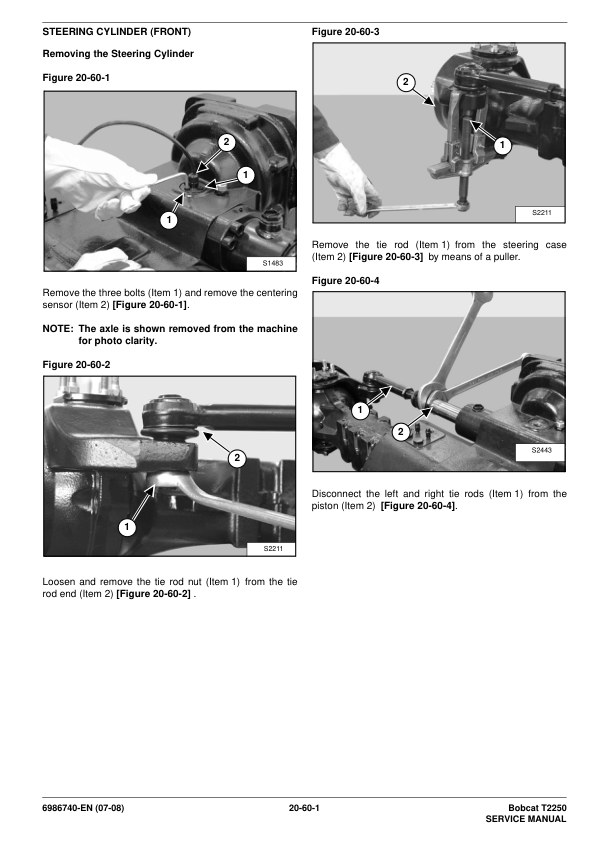 STEERING CYLINDER (FRONT)

Removing the Steering Cylinder

Figure 20-60-1

2

1

1

S1483

Remove the three bolts (Item 1) and remove the centering sensor (Item 2) [Figure 20-60-1].

NOTE: The axle is shown removed from the machine for photo clarity.

Figure 20-60-2

2

1

S2211

Loosen and remove the tie rod nut (Item 1) from the tie rod end (Item 2) [Figure 20-60-2] .

Figure 20-60-3

2

1

S2211

Remove the tie rod (Item 1) from the steering case (Item 2) [Figure 20-60-3] by means of a puller.

Figure 20-60-4

1

2

S2443

Disconnect the left and right tie rods (Item 1) from the piston (Item 2) [Figure 20-60-4].

6986740-EN (07-08)

20-60-1

Bobcat T2250
SERVICE MANUAL