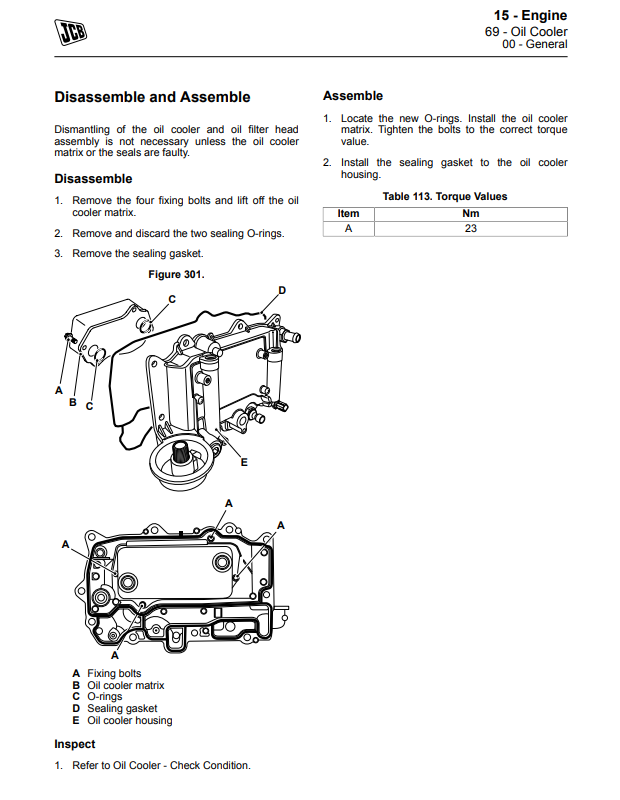 JCB

15 - Engine
69 - Oil Cooler
00 - General

Disassemble and Assemble

Dismantling of the oil cooler and oil filter head assembly is not necessary unless the oil cooler matrix or the seals are faulty.

Disassemble

1. Remove the four fixing bolts and lift off the oil cooler matrix.

2. Remove and discard the two sealing O-rings.

3. Remove the sealing gasket.

Figure 301.

C
D
A
B
C
E
A
A
A
A

A Fixing bolts
B Oil cooler matrix
C O-rings
D Sealing gasket
E Oil cooler housing

Inspect

1. Refer to Oil Cooler - Check Condition.

Assemble

1. Locate the new O-rings. Install the oil cooler matrix. Tighten the bolts to the correct torque value.

2. Install the sealing gasket to the oil cooler housing.

Table 113. Torque Values

| Item | Nm |
|---|---|
| A | 23 |