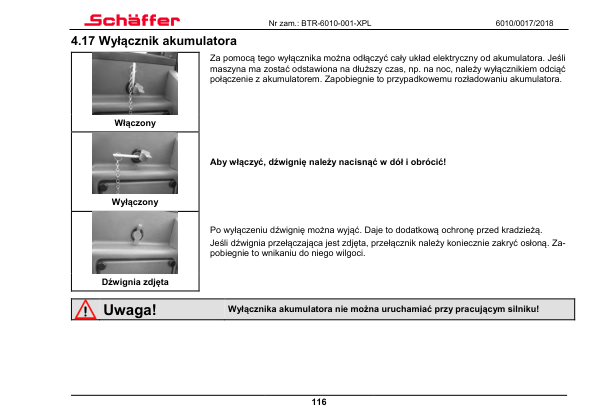 Schäffer Nr zam.: BTR-6010-001-XPL 6010/0017/2018

4.17 Wyłącznik akumulatora

Włączony

Za pomocą tego wyłącznika można odłączyć cały układ elektryczny od akumulatora. Jeśli maszyna ma zostać odstawiona na dłuższy czas, np. na noc, należy wyłącznikiem odciąć połączenie z akumulatorem. Zapobiegnie to przypadkowemu rozładowaniu akumulatora.

Wyłączony

Aby włączyć, dźwignię należy nacisnąć w dół i obrócić!

Dźwignia zdjęta

Po wyłączeniu dźwignię można wyjąć. Daje to dodatkową ochronę przed kradzieżą.

Jeśli dźwignia przełączająca jest zdjęta, przełącznik należy koniecznie zakryć osłoną. Zapobiegnie to wnikaniu do niego wilgoci.

Uwaga! Wyłącznika akumulatora nie można uruchamiać przy pracującym silniku!

116