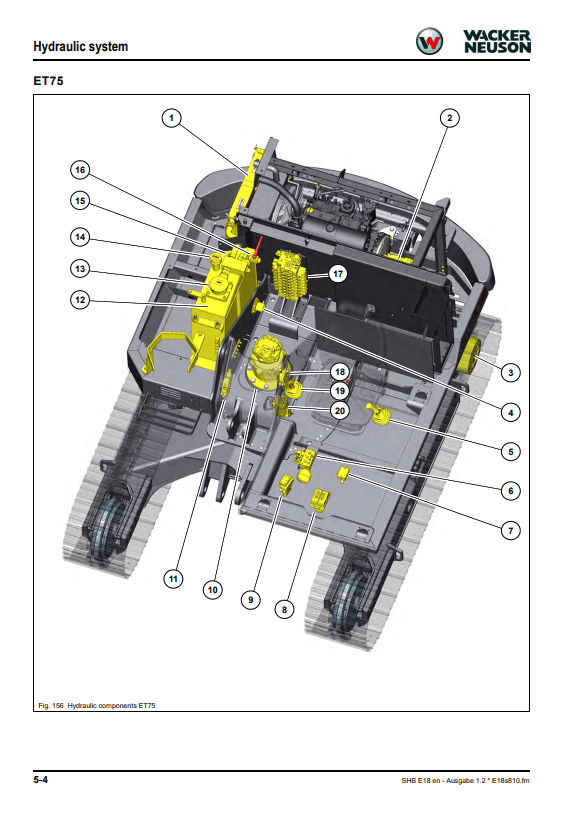 Hydraulic system

WACKER NEUSON

ET75

1

2

16

15

14

13

12

17

3

18

19

20

4

5

6

7

11

10

9

8

Fig. 156 Hydraulic components ET75

5-4

SHB E18 en - Ausgabe 1.2 * E18s810.fm