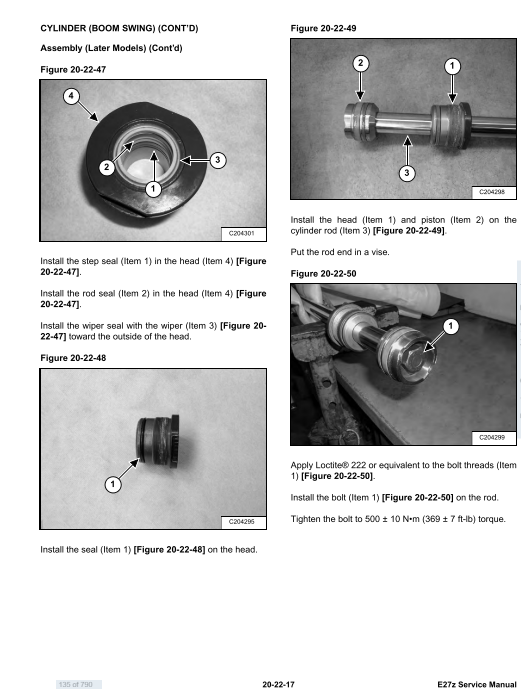 CYLINDER (BOOM SWING) (CONT'D)

Assembly (Later Models) (Cont'd)

Figure 20-22-47

4

2

3

1

C204301

Install the step seal (Item 1) in the head (Item 4) [Figure 20-22-47].

Install the rod seal (Item 2) in the head (Item 4) [Figure 20-22-47].

Install the wiper seal with the wiper (Item 3) [Figure 20-22-47] toward the outside of the head.

Figure 20-22-48

1

C204295

Install the seal (Item 1) [Figure 20-22-48] on the head.

Figure 20-22-49

2

1

3

C204298

Install the head (Item 1) and piston (Item 2) on the cylinder rod (Item 3) [Figure 20-22-49].

Put the rod end in a vise.

Figure 20-22-50

1

C204299

Apply Loctite® 222 or equivalent to the bolt threads (Item 1) [Figure 20-22-50].

Install the bolt (Item 1) [Figure 20-22-50] on the rod.

Tighten the bolt to 500 ± 10 N•m (369 ± 7 ft-lb) torque.

135 of 790

20-22-17

E27z Service Manual