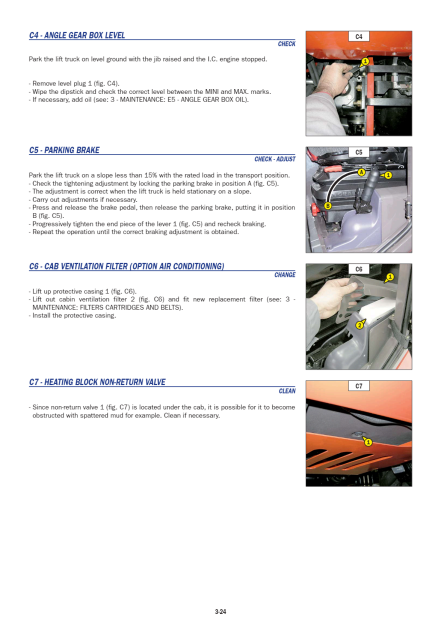 C4 - ANGLE GEAR BOX LEVEL

CHECK

Park the lift truck on level ground with the jib raised and the I.C. engine stopped.

- Remove level plug 1 (fig. C4).
- Wipe the dipstick and check the correct level between the MINI and MAX. marks.
- If necessary, add oil (see: 3 - MAINTENANCE: E5 - ANGLE GEAR BOX OIL).

C4

1

C5 - PARKING BRAKE

CHECK - ADJUST

Park the lift truck on a slope less than 15% with the rated load in the transport position.
- Check the tightening adjustment by locking the parking brake in position A (fig. C5).
- The adjustment is correct when the lift truck is held stationary on a slope.
- Carry out adjustments if necessary.
- Press and release the brake pedal, then release the parking brake, putting it in position B (fig. C5).
- Progressively tighten the end piece of the lever 1 (fig. C5) and recheck braking.
- Repeat the operation until the correct braking adjustment is obtained.

C5

A

1

B

C6 - CAB VENTILATION FILTER (OPTION AIR CONDITIONING)

CHANGE

- Lift up protective casing 1 (fig. C6).
- Lift out cabin ventilation filter 2 (fig. C6) and fit new replacement filter (see: 3 - MAINTENANCE: FILTERS CARTRIDGES AND BELTS).
- Install the protective casing.

C6

1

2

C7 - HEATING BLOCK NON-RETURN VALVE

CLEAN

- Since non-return valve 1 (fig. C7) is located under the cab, it is possible for it to become obstructed with spattered mud for example. Clean if necessary.

C7

1

3-24