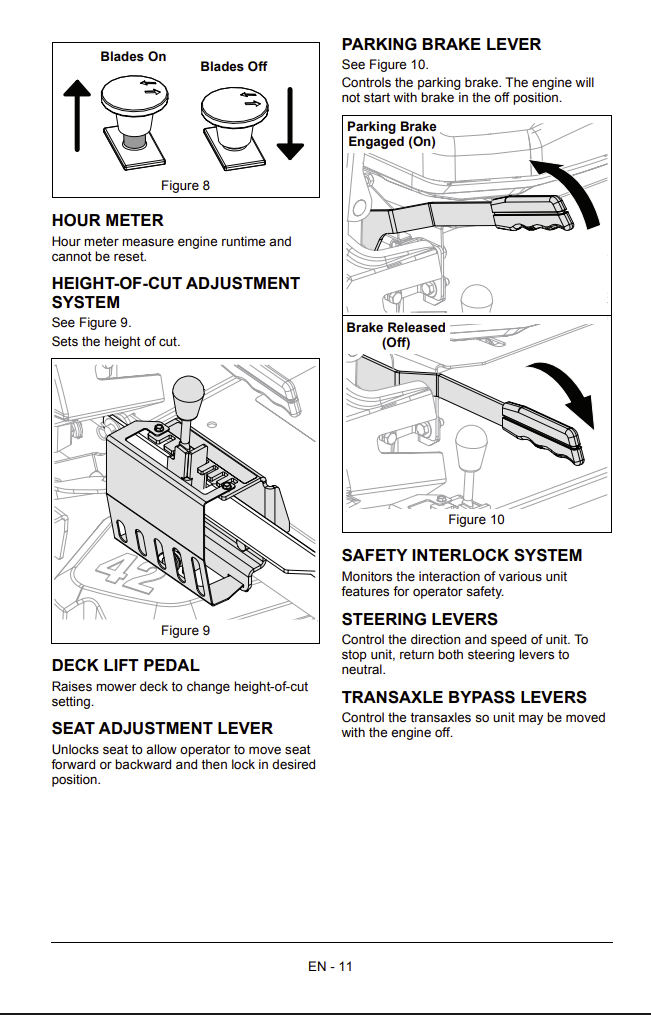 Blades On

Blades Off

Figure 8

HOUR METER

Hour meter measure engine runtime and cannot be reset.

HEIGHT-OF-CUT ADJUSTMENT SYSTEM

See Figure 9.

Sets the height of cut.

42

Figure 9

DECK LIFT PEDAL

Raises mower deck to change height-of-cut setting.

SEAT ADJUSTMENT LEVER

Unlocks seat to allow operator to move seat forward or backward and then lock in desired position.

PARKING BRAKE LEVER

See Figure 10.

Controls the parking brake. The engine will not start with brake in the off position.

Parking Brake Engaged (On)

Brake Released (Off)

Figure 10

SAFETY INTERLOCK SYSTEM

Monitors the interaction of various unit features for operator safety.

STEERING LEVERS

Control the direction and speed of unit. To stop unit, return both steering levers to neutral.

TRANSAXLE BYPASS LEVERS

Control the transaxles so unit may be moved with the engine off.

EN - 11